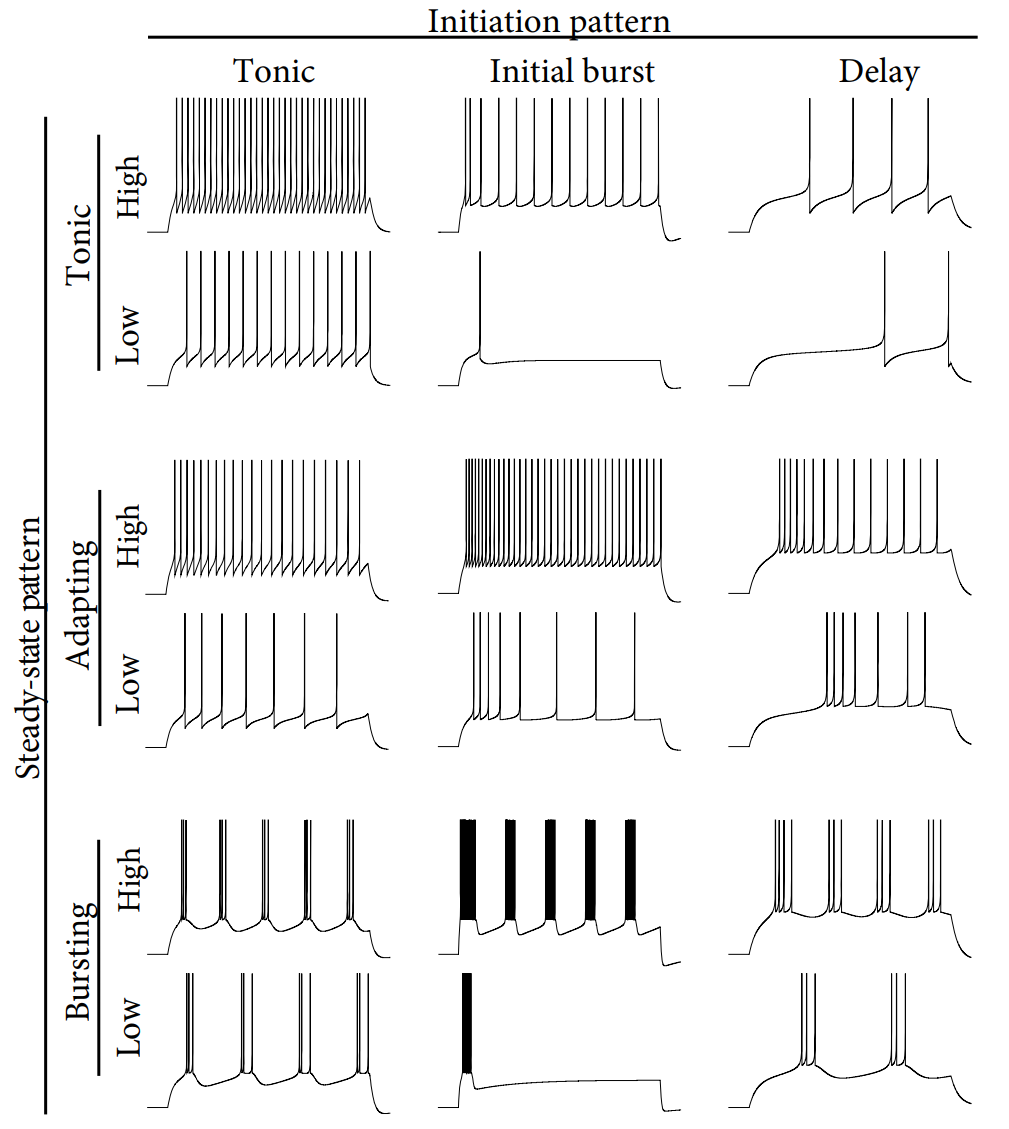 Initiation pattern

Tonic

Initial burst

Delay

Steady-state pattern

Tonic

High

Low

Adapting

High

Low

Bursting

High

Low